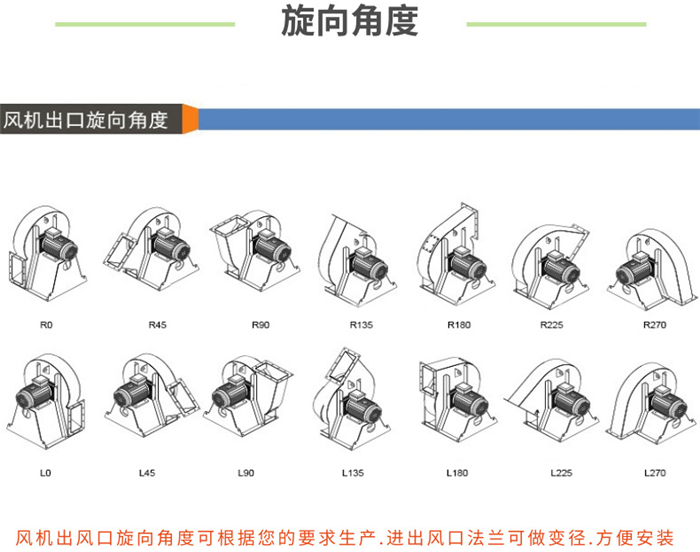 旋向角度

风机出口旋向角度

R0 R45 R90 R135 R180 R225 R270

L0 L45 L90 L135 L180 L225 L270

风机出风口旋向角度可根据您的要求生产.进出风口法兰可做变径.方便安装